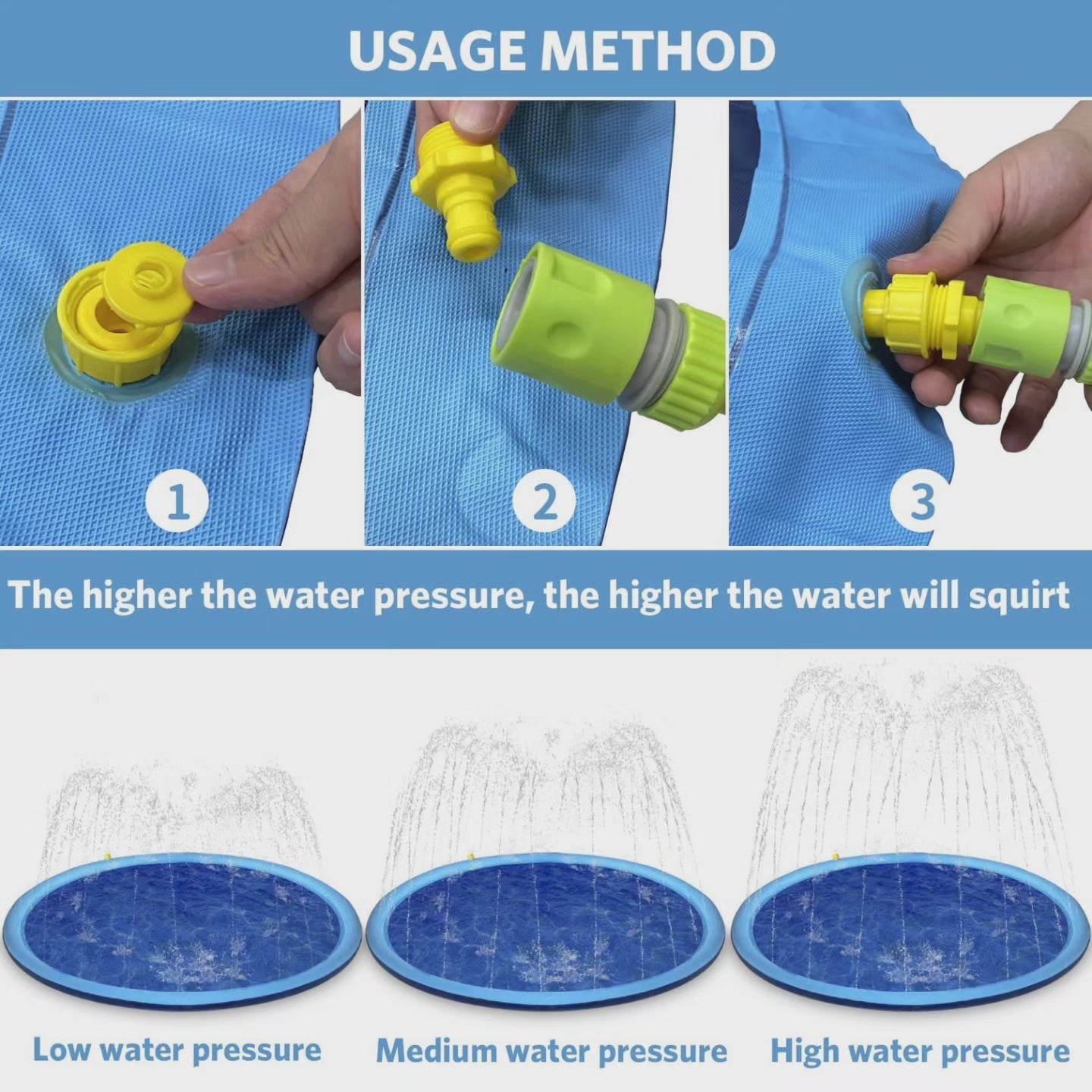 USAGE METHOD

1

2

3

The higher the water pressure, the higher the water will squirt

Low water pressure

Medium water pressure

High water pressure