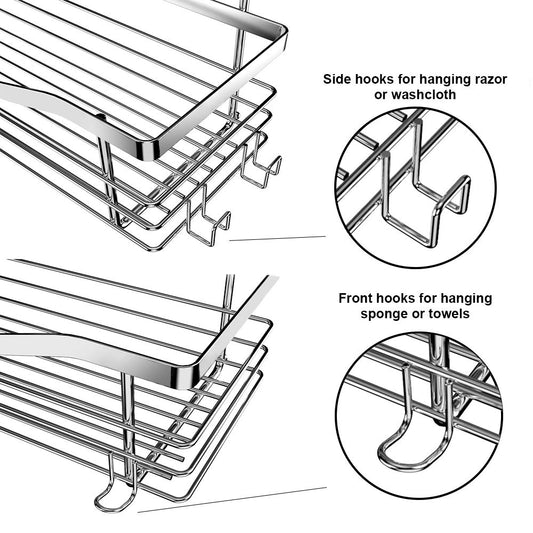 Side hooks for hanging razor or washcloth

Front hooks for hanging sponge or towels